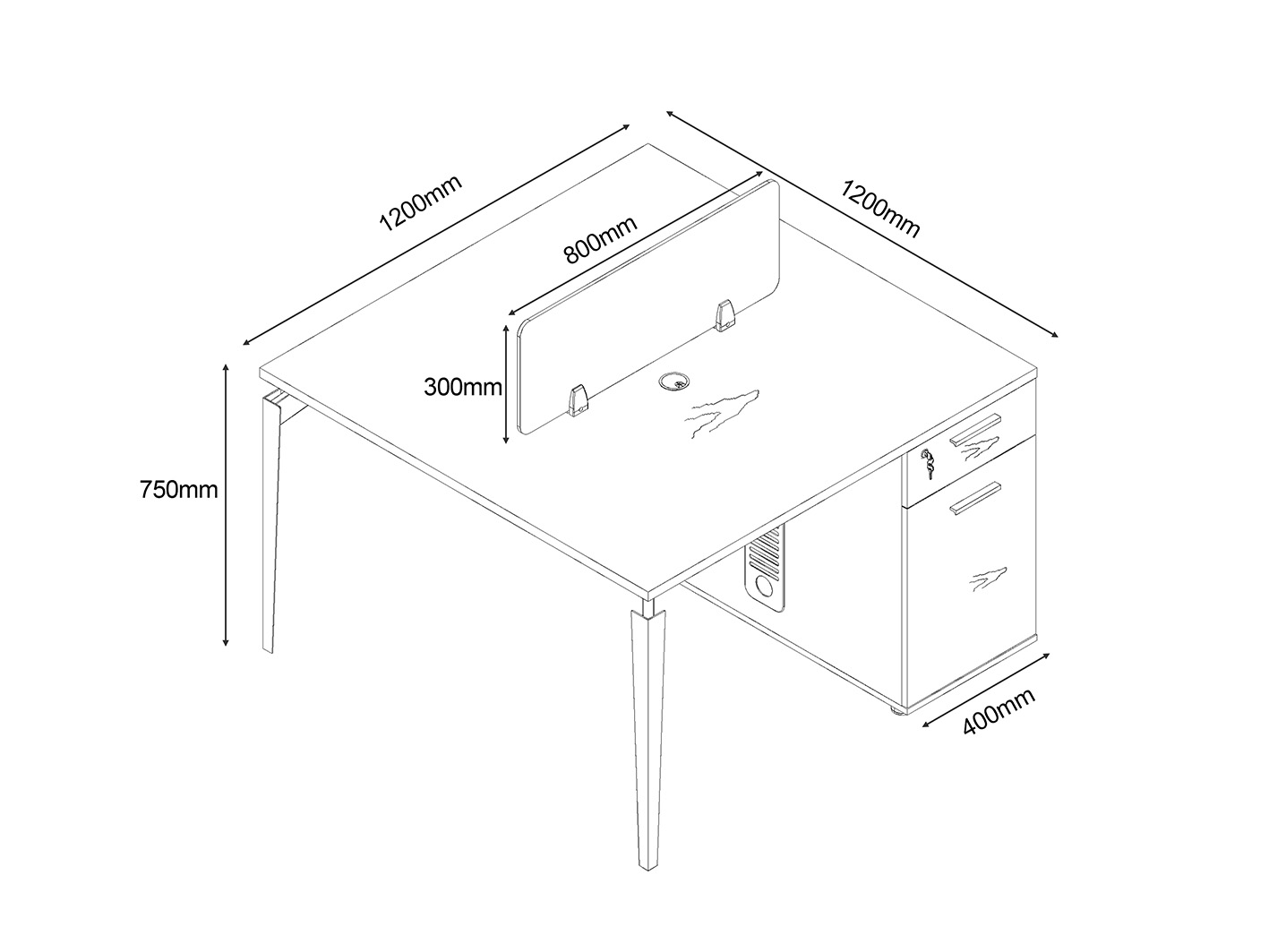 1200mm
1200mm
800mm
300mm
750mm
400mm