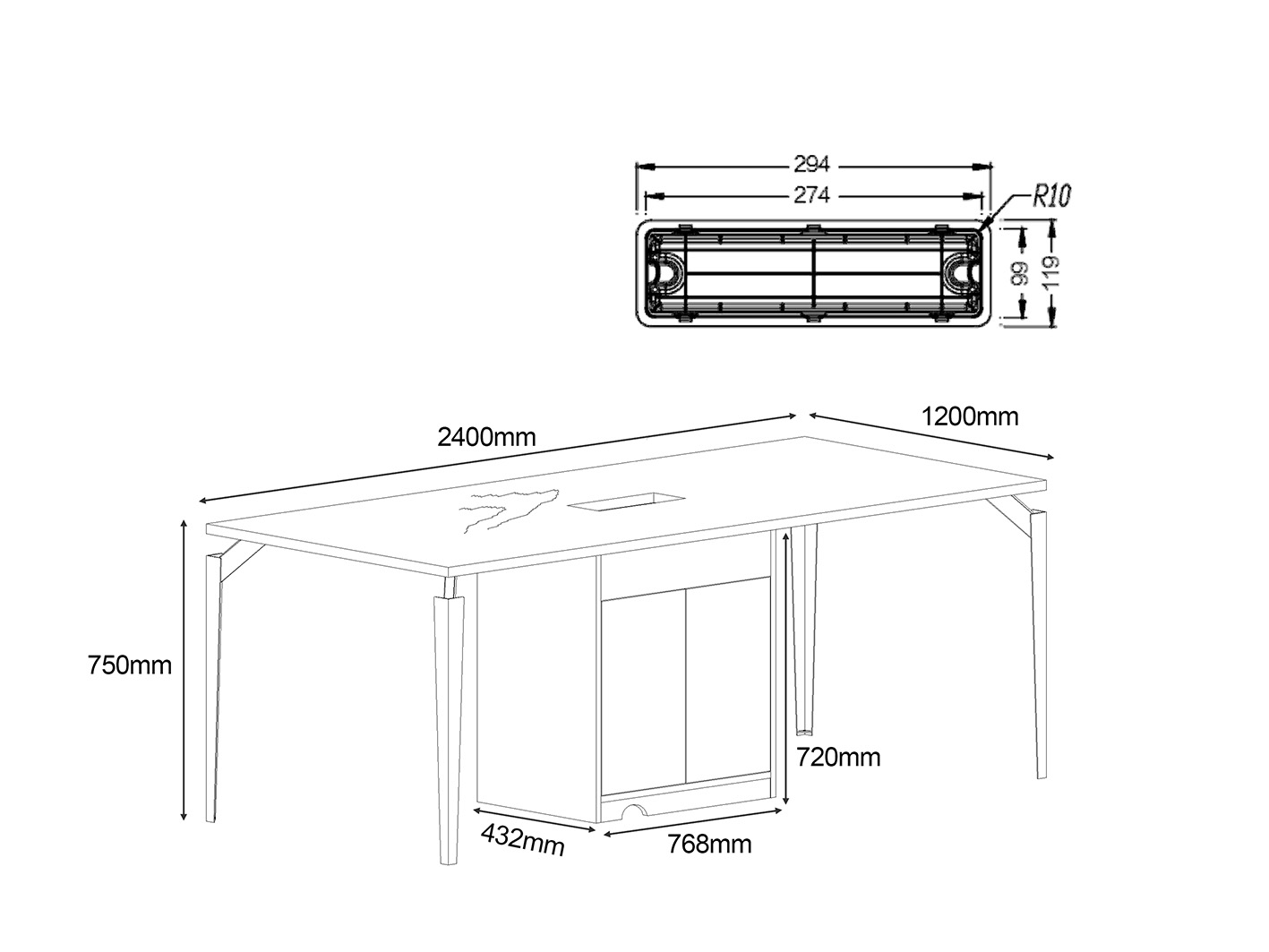 294
274
R10
99
119
2400mm
1200mm
750mm
720mm
432mm
768mm